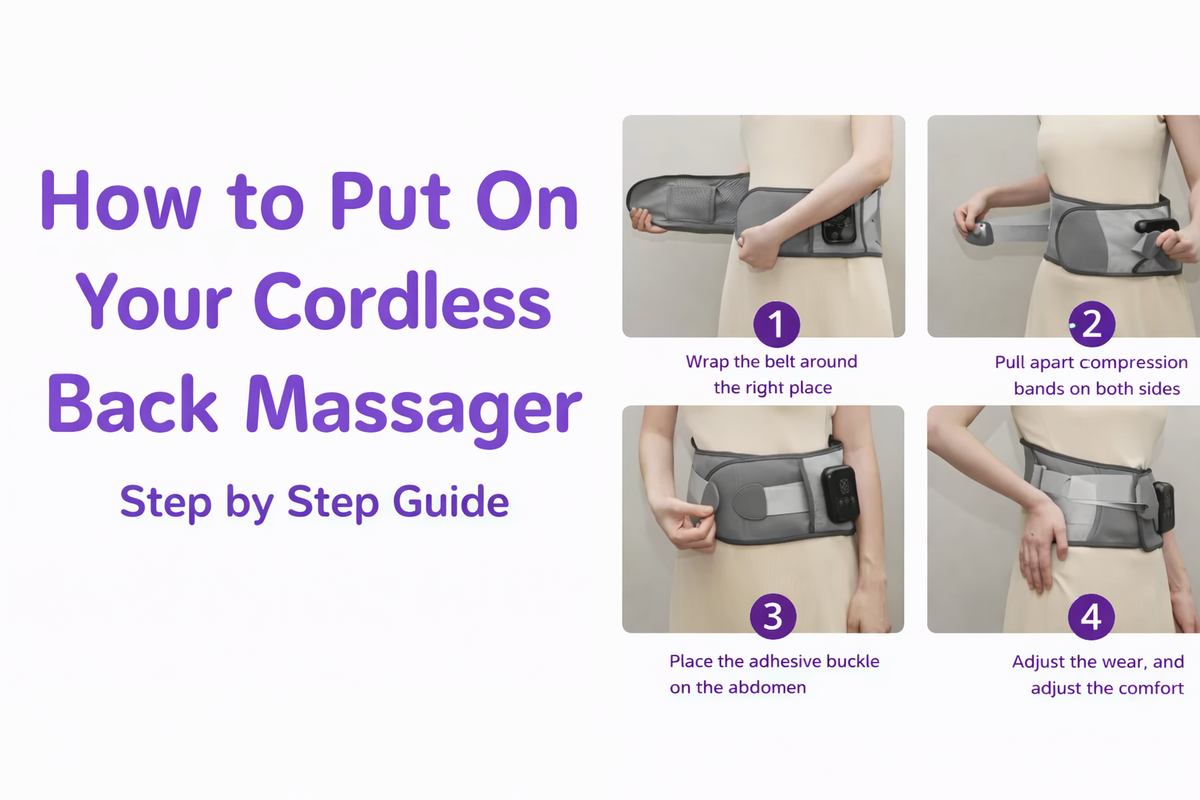 How to Put On Your Cordless Back Massager

Step by Step Guide

1
Wrap the belt around the right place

2
Pull apart compression bands on both sides

3
Place the adhesive buckle on the abdomen

4
Adjust the wear, and adjust the comfort