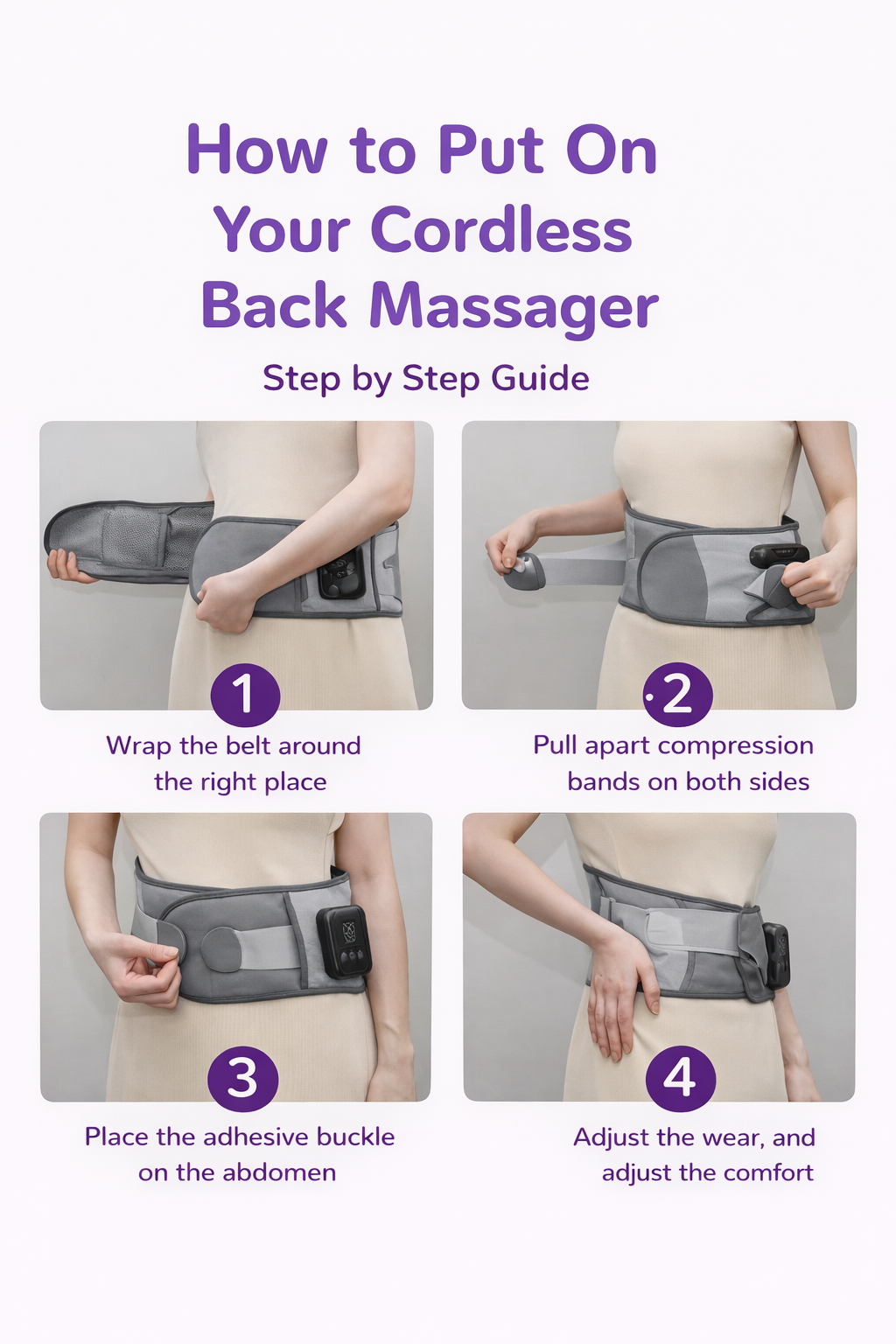 How to Put On Your Cordless Back Massager

Step by Step Guide

1

Wrap the belt around the right place

2

Pull apart compression bands on both sides

3

Place the adhesive buckle on the abdomen

4

Adjust the wear, and adjust the comfort